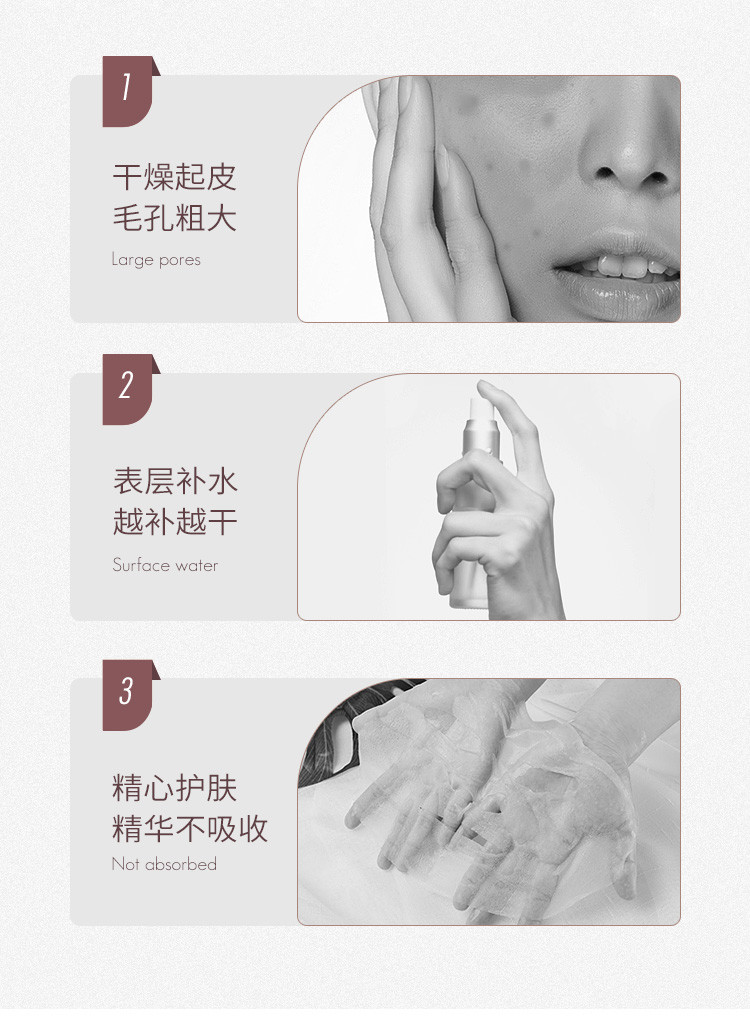 1

干燥起皮
毛孔粗大

Large pores

2

表层补水
越补越干

Surface water

3

精心护肤
精华不吸收

Not absorbed